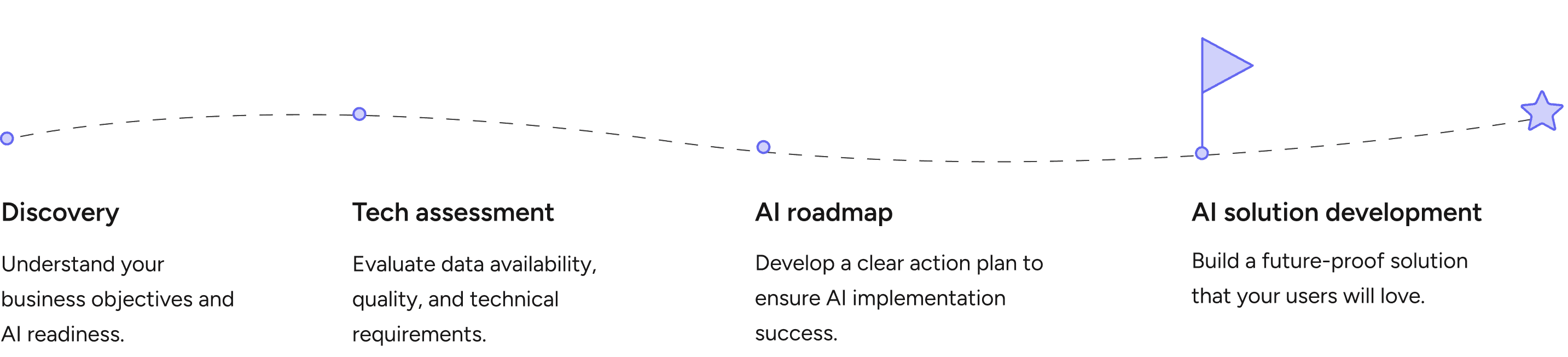 Discovery

Understand your business objectives and AI readiness.

Tech assessment

Evaluate data availability, quality, and technical requirements.

AI roadmap

Develop a clear action plan to ensure AI implementation success.

AI solution development

Build a future-proof solution that your users will love.