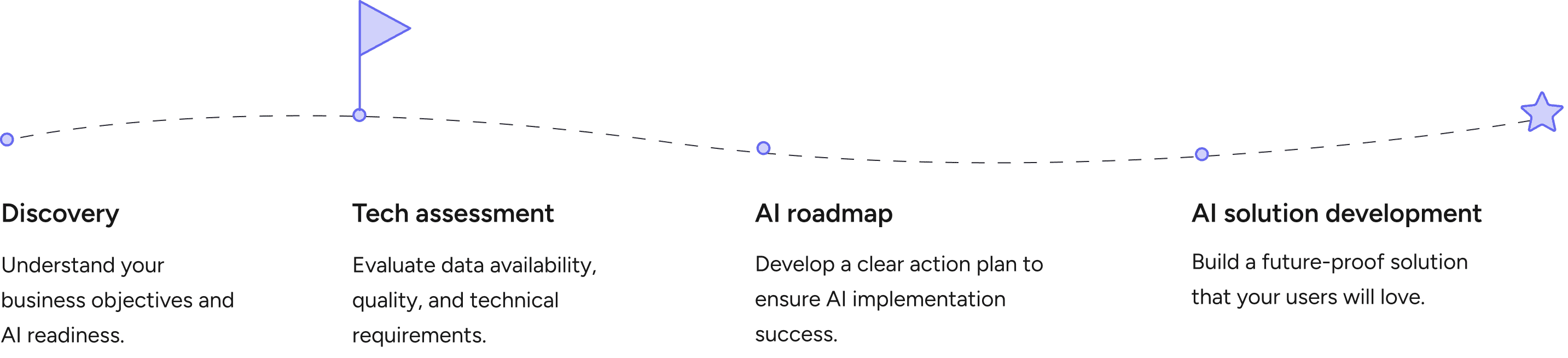 Discovery

Understand your business objectives and AI readiness.

Tech assessment

Evaluate data availability, quality, and technical requirements.

AI roadmap

Develop a clear action plan to ensure AI implementation success.

AI solution development

Build a future-proof solution that your users will love.