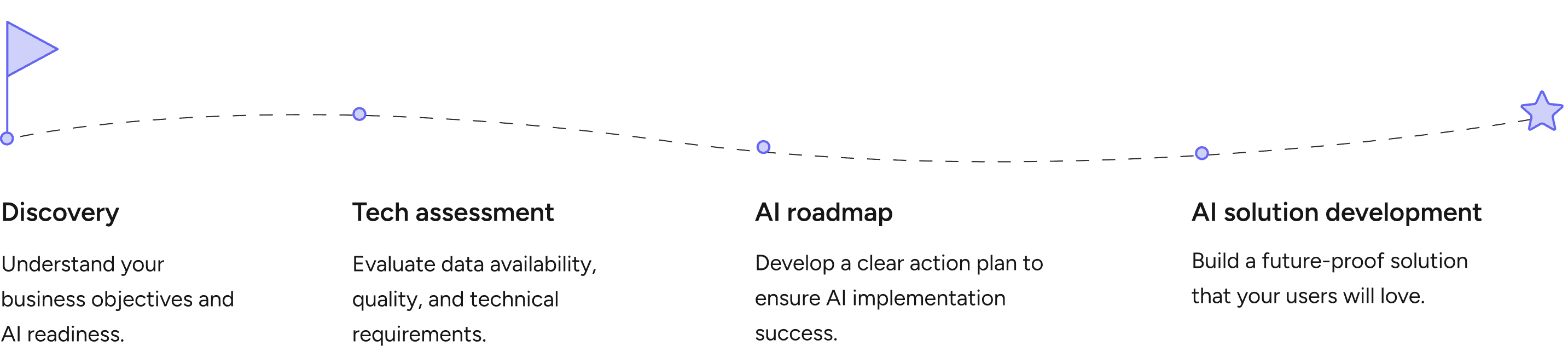 Discovery

Understand your business objectives and AI readiness.

Tech assessment

Evaluate data availability, quality, and technical requirements.

AI roadmap

Develop a clear action plan to ensure AI implementation success.

AI solution development

Build a future-proof solution that your users will love.